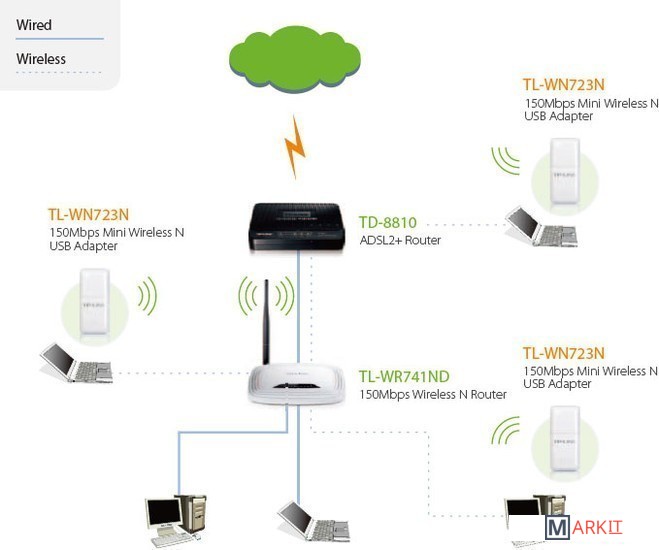 Wired

Wireless

TL-WN723N
150Mbps Mini Wireless N USB Adapter

TL-WN723N
150Mbps Mini Wireless N USB Adapter

TD-8810
ADSL2+ Router

TL-WR741ND
150Mbps Wireless N Router

TL-WN723N
150Mbps Mini Wireless N USB Adapter

MARKIT