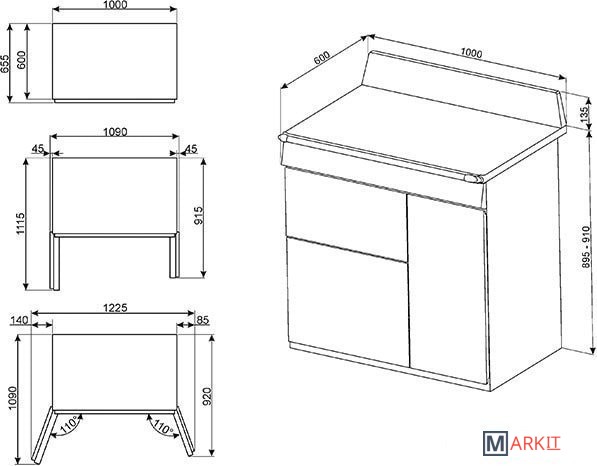 1000
655
600
1090
45
45
1115
915
1225
140
85
1090
920
110°
110°
600
1000
135
895 - 910
MARKIT